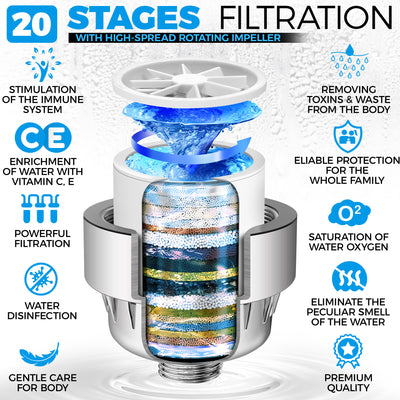 20 STAGES FILTRATION
WITH HIGH-SPREAD ROTATING IMPELLER

STIMULATION OF THE IMMUNE SYSTEM

CE

ENRICHMENT OF WATER WITH VITAMIN C, E

POWERFUL FILTRATION

WATER DISINFECTION

GENTLE CARE FOR BODY

REMOVING TOXINS & WASTE FROM THE BODY

ELIABLE PROTECTION FOR THE WHOLE FAMILY

$O^2$

SATURATION OF WATER OXYGEN

ELIMINATE THE PECULIAR SMELL OF THE WATER

PREMIUM QUALITY