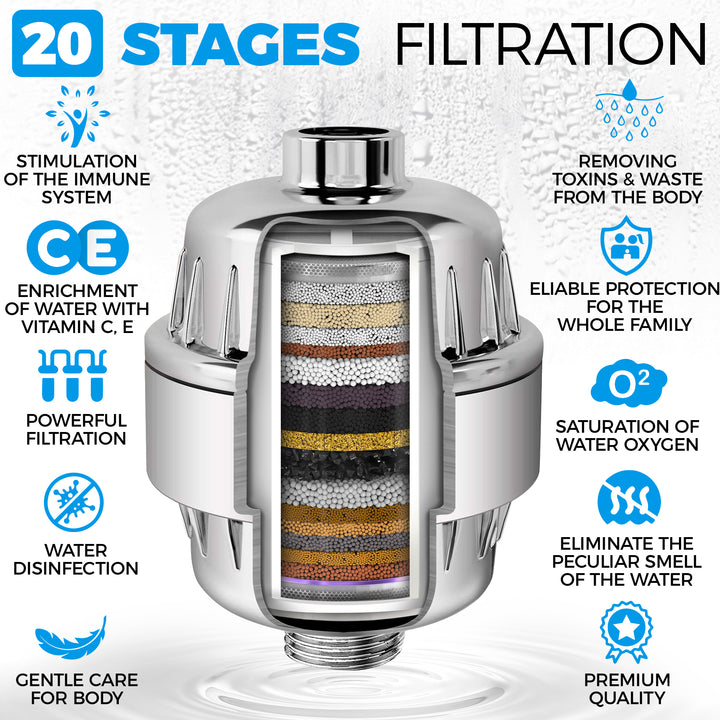 20 STAGES FILTRATION

STIMULATION OF THE IMMUNE SYSTEM

CE

ENRICHMENT OF WATER WITH VITAMIN C, E

POWERFUL FILTRATION

WATER DISINFECTION

GENTLE CARE FOR BODY

REMOVING TOXINS & WASTE FROM THE BODY

ELIABLE PROTECTION FOR THE WHOLE FAMILY

$O^2$

SATURATION OF WATER OXYGEN

ELIMINATE THE PECULIAR SMELL OF THE WATER

PREMIUM QUALITY