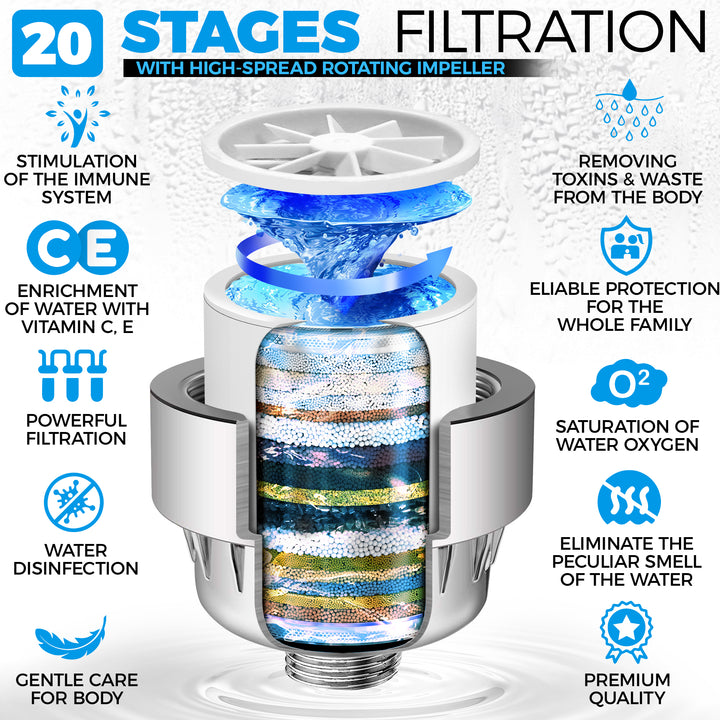 20 STAGES FILTRATION
WITH HIGH-SPREAD ROTATING IMPELLER

STIMULATION OF THE IMMUNE SYSTEM

CE

ENRICHMENT OF WATER WITH VITAMIN C, E

POWERFUL FILTRATION

WATER DISINFECTION

GENTLE CARE FOR BODY

REMOVING TOXINS & WASTE FROM THE BODY

ELIABLE PROTECTION FOR THE WHOLE FAMILY

$O^2$

SATURATION OF WATER OXYGEN

ELIMINATE THE PECULIAR SMELL OF THE WATER

PREMIUM QUALITY