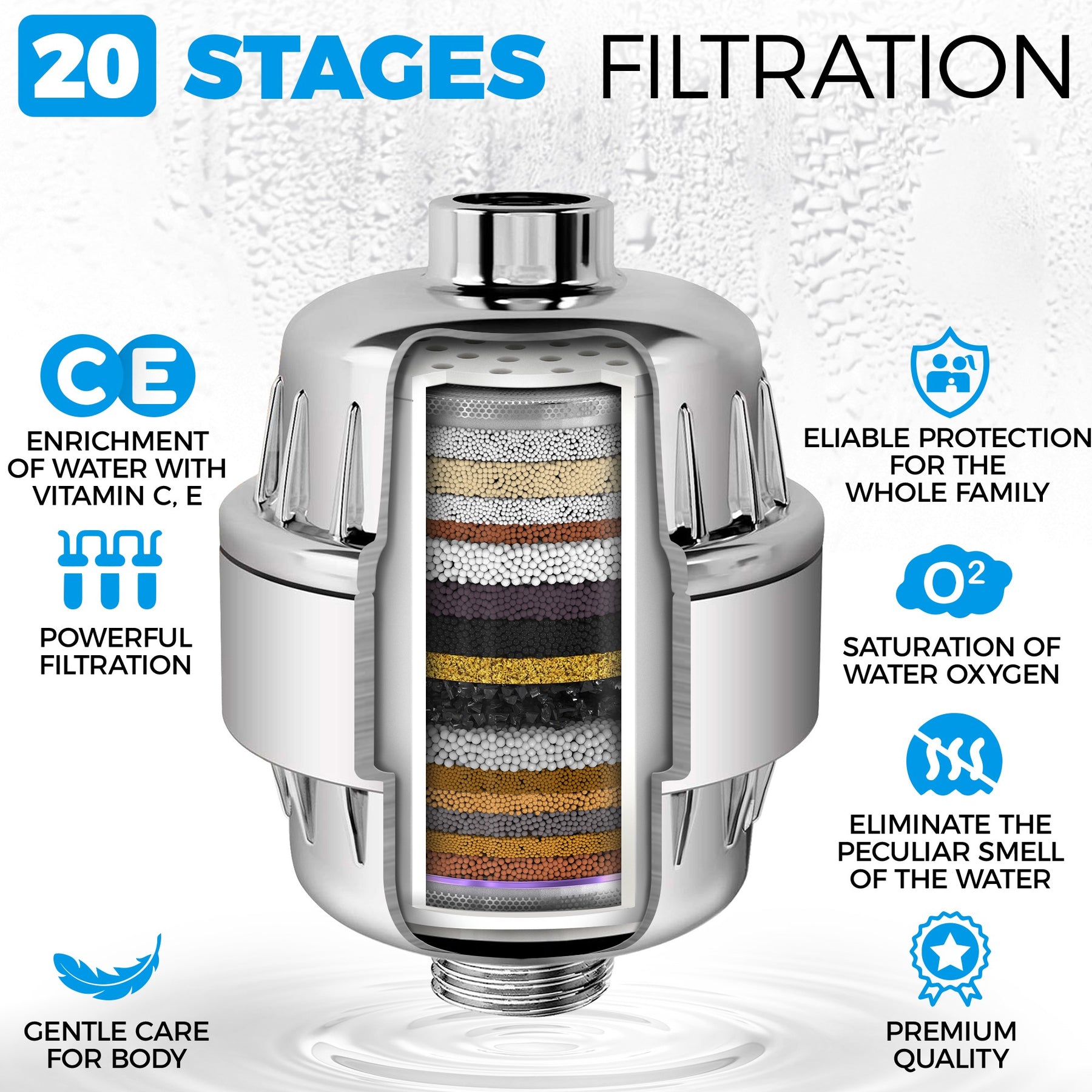 20 STAGES FILTRATION

CE

ENRICHMENT OF WATER WITH VITAMIN C, E

POWERFUL FILTRATION

GENTLE CARE FOR BODY

ELIABLE PROTECTION FOR THE WHOLE FAMILY

$O^2$

SATURATION OF WATER OXYGEN

ELIMINATE THE PECULIAR SMELL OF THE WATER

PREMIUM QUALITY